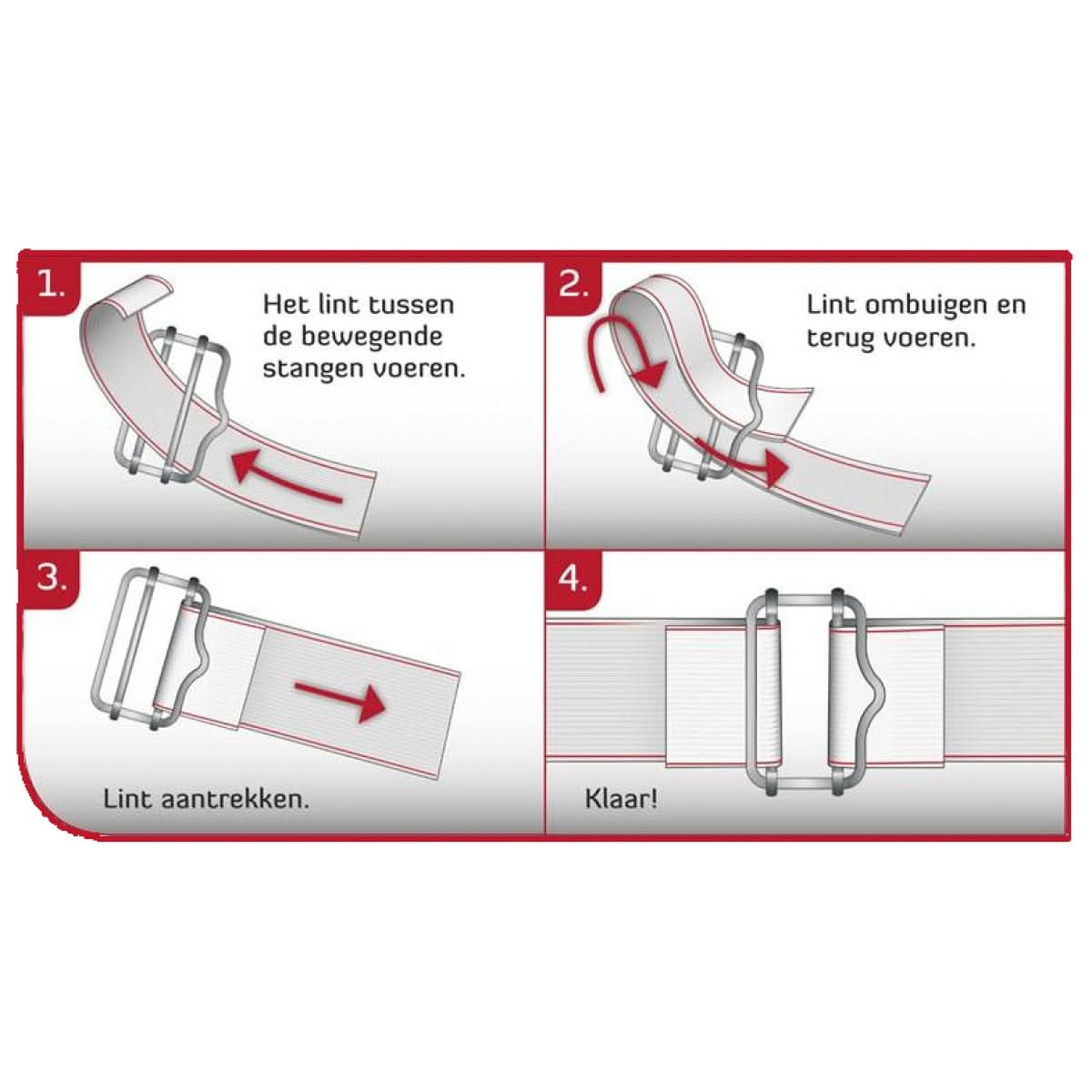 1.
Het lint tussen de bewegende stangen voeren.

2.
Lint ombuigen en terug voeren.

3.
Lint aantrekken.

4.
Klaar!