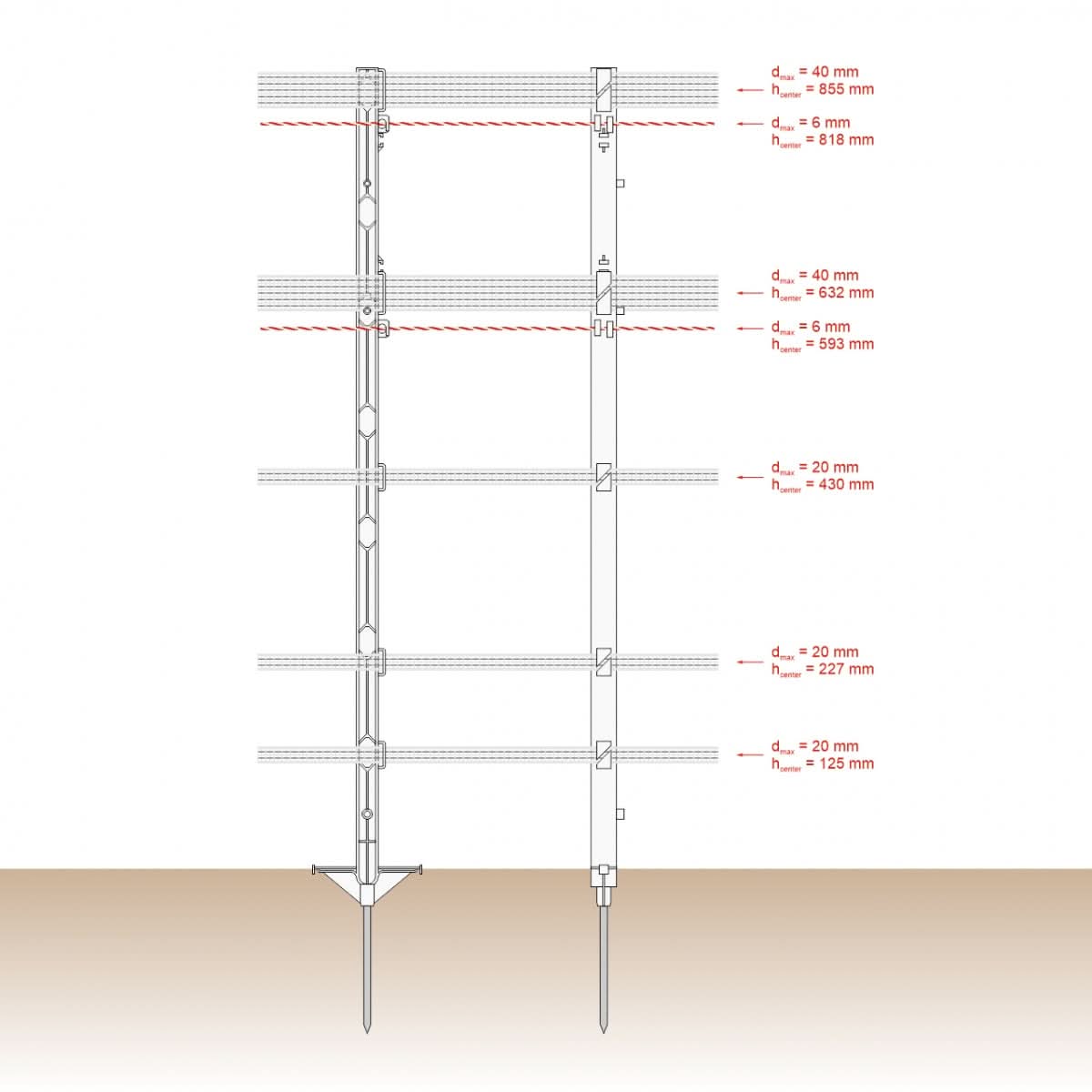 $d_{max}$ = 40 mm
$h_{center}$ = 855 mm

$d_{max}$ = 6 mm
$h_{center}$ = 818 mm

$d_{max}$ = 40 mm
$h_{center}$ = 632 mm

$d_{max}$ = 6 mm
$h_{center}$ = 593 mm

$d_{max}$ = 20 mm
$h_{center}$ = 430 mm

$d_{max}$ = 20 mm
$h_{center}$ = 227 mm

$d_{max}$ = 20 mm
$h_{center}$ = 125 mm