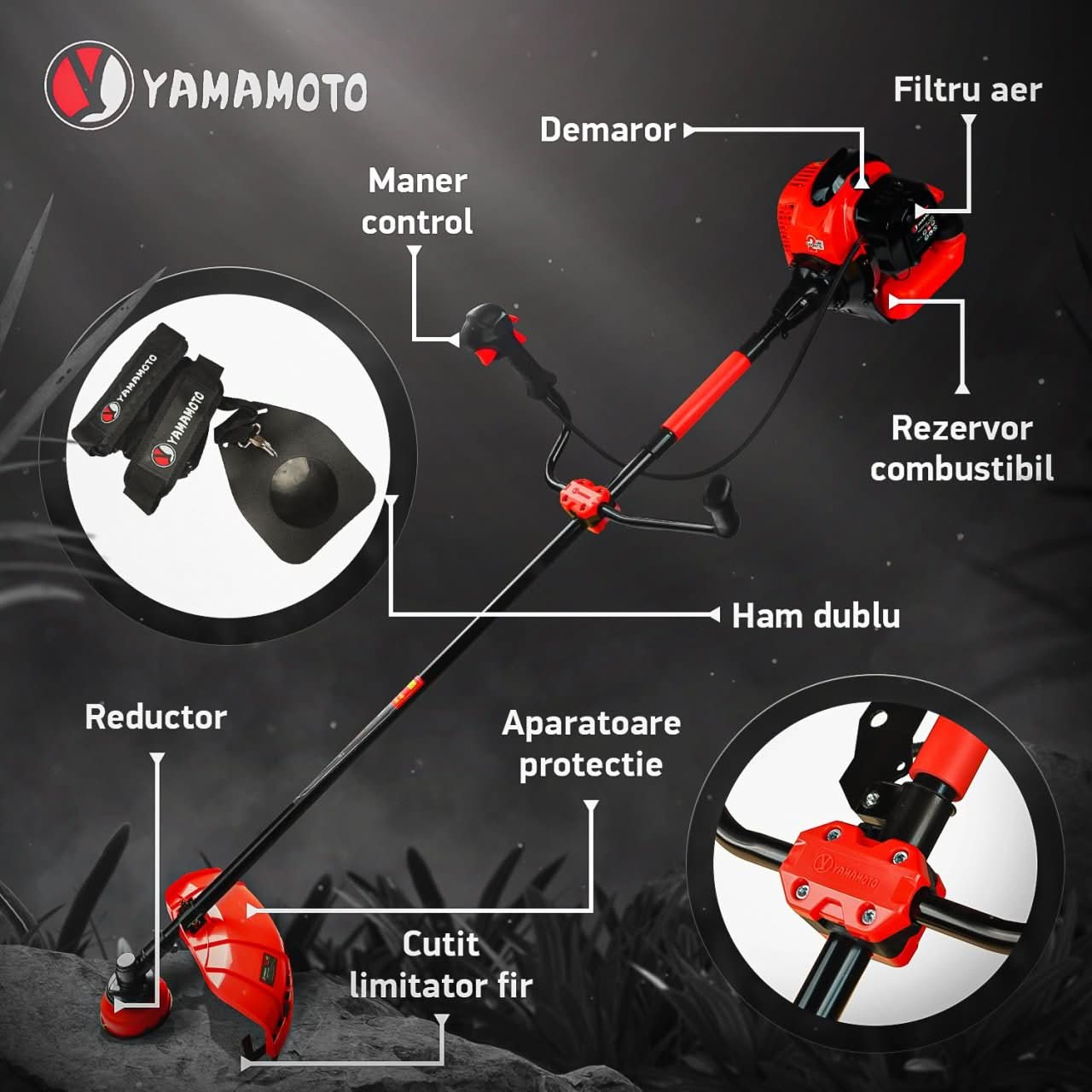 YAMAMOTO

Filtru aer

Demaror

Maner control

YAMAMOTO

YAMAMOTO

Rezervor combustibil

Ham dublu

Reductor

Aparatoare protectie

YAMAMOTO

Cutit limitator fir