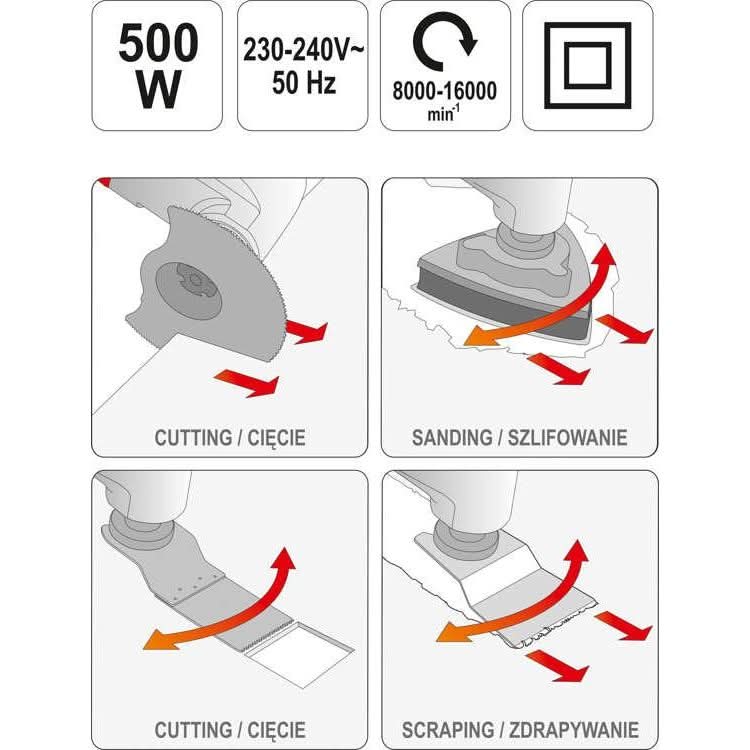 500 W

230-240V~ 50 Hz

8000-16000 $min^{-1}$

CUTTING / CIĘCIE

SANDING / SZLIFOWANIE

CUTTING / CIĘCIE

SCRAPING / ZDRAPYWANIE