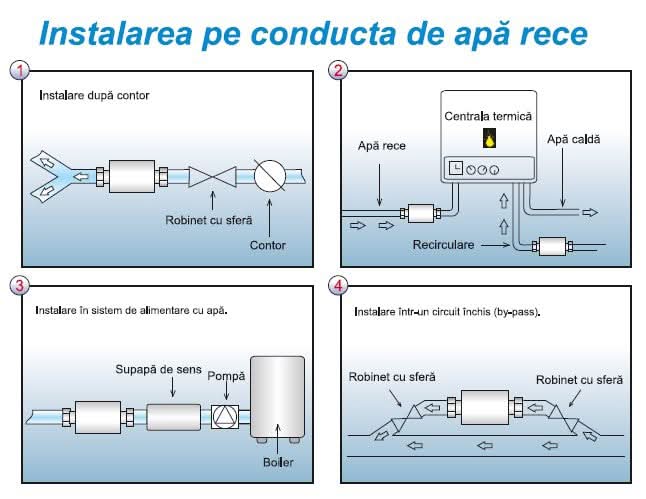 Instalarea pe conducta de apă rece

1

Instalare după contor

Robinet cu sferă

Contor

2

Centrala termică

Apă rece

Apă caldă

Recirculare

3

Instalare în sistem de alimentare cu apă.

Supapă de sens

Pompă

Boiler

4

Instalare într-un circuit închis (by-pass).

Robinet cu sferă

Robinet cu sferă