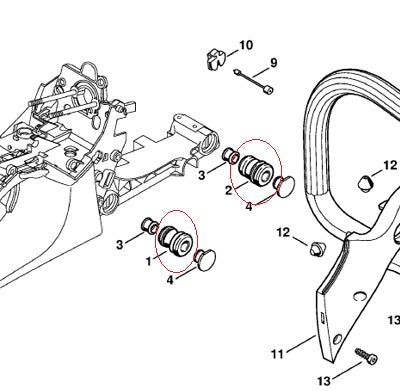 10
9
12
3
2
4
12
3
1
4
13
11
13