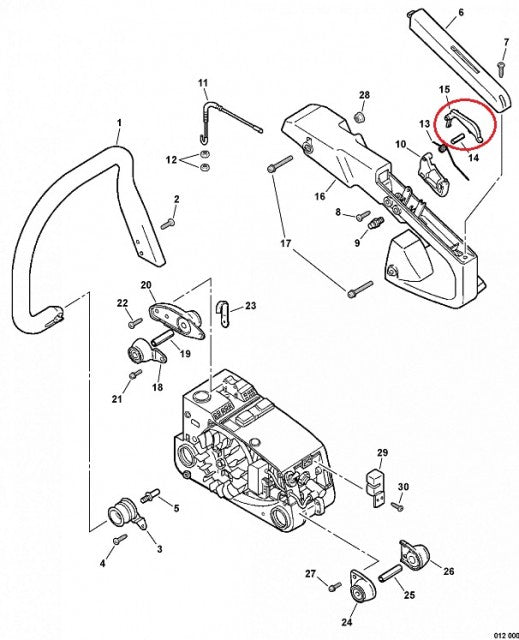 6
7
11
28
15
1
13
10
14
12
2
16
8
9
17
20
22
23
19
18
21
29
30
5
3
4
27
26
25
24
012 000