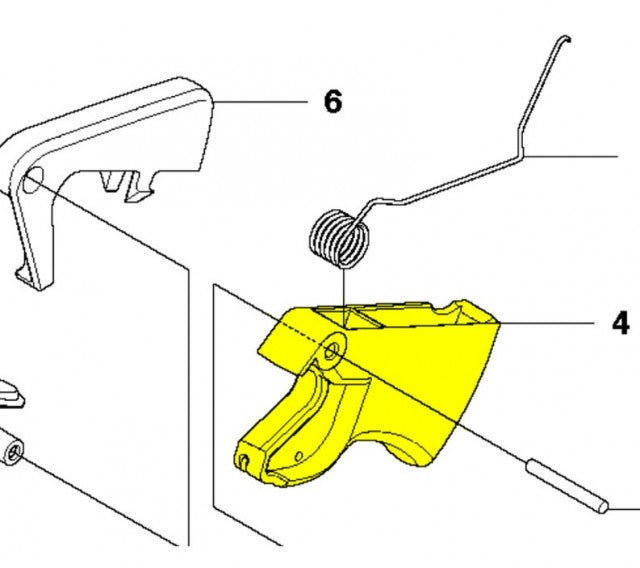 6

4