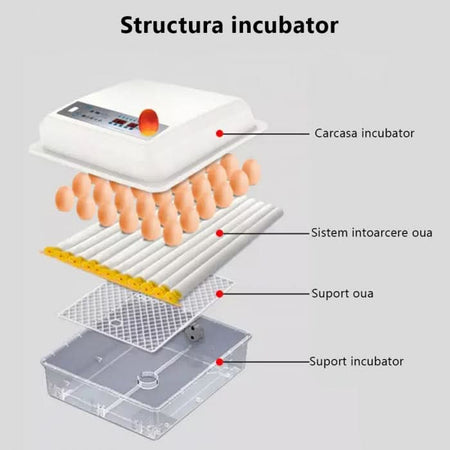 Structura incubator

Carcasa incubator

Sistem intoarcere oua

Suport oua

Suport incubator