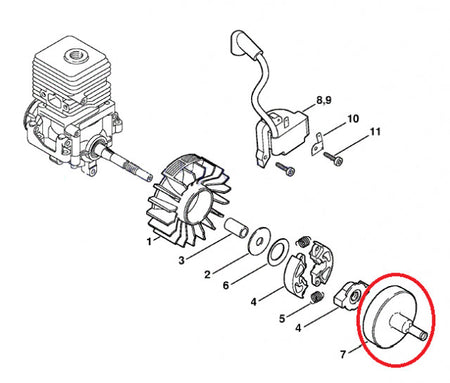 8,9
10
11
1
3
2
6
4
5
4
7