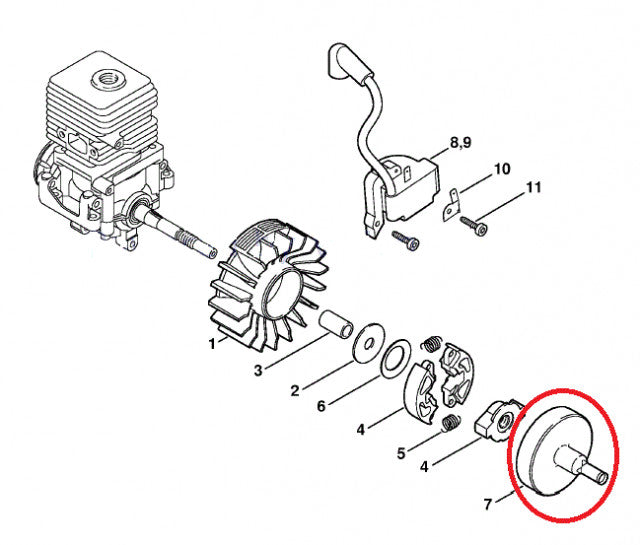 8,9
10
11
1
3
2
6
4
5
4
7