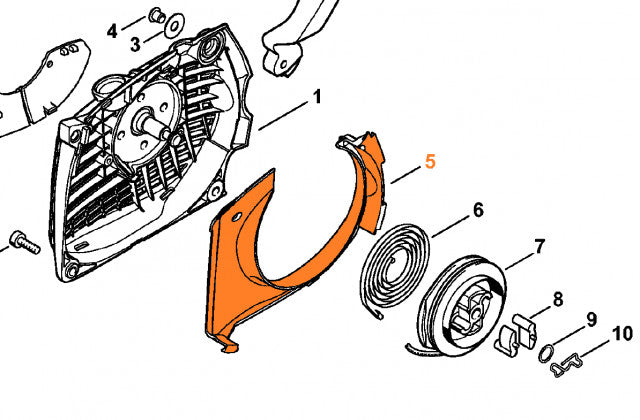 4
3
1
5
6
7
8
9
10