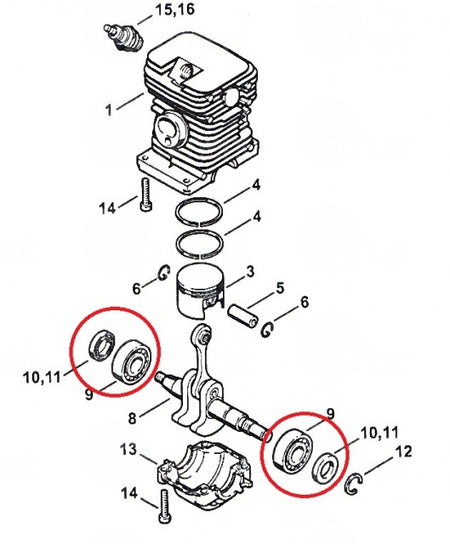 15,16
1
14
4
4
6
3
5
6
10,11
9
8
9
10,11
12
13
14